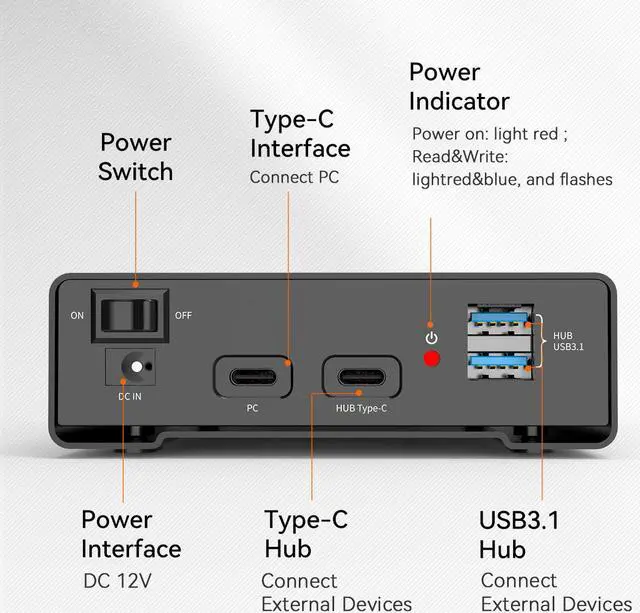 Power Switch

Type-C Interface
Connect PC

Power Indicator
Power on: light red ;
Read&Write:
lightred&blue, and flashes

ON
OFF
DC IN
PC
HUB Type-C
HUB
USB3.1

Power Interface
DC 12V

Type-C Hub
Connect
External Devices

USB3.1 Hub
Connect
External Devices