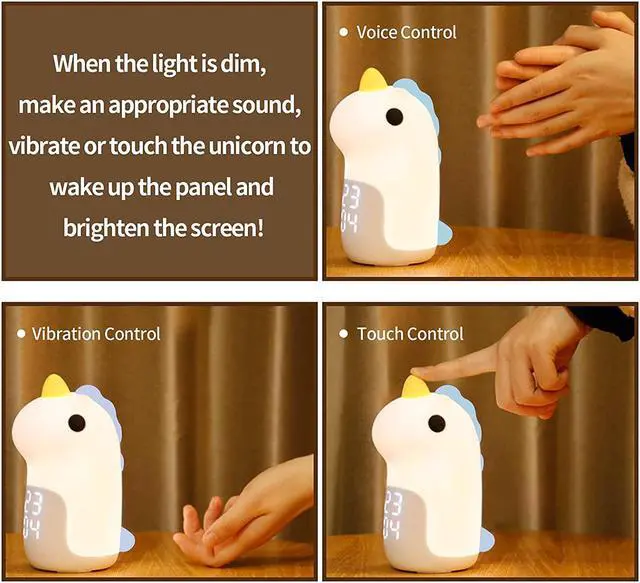 When the light is dim, make an appropriate sound, vibrate or touch the unicorn to wake up the panel and brighten the screen!

• Voice Control

23
04

• Vibration Control

23
04

• Touch Control

23
04