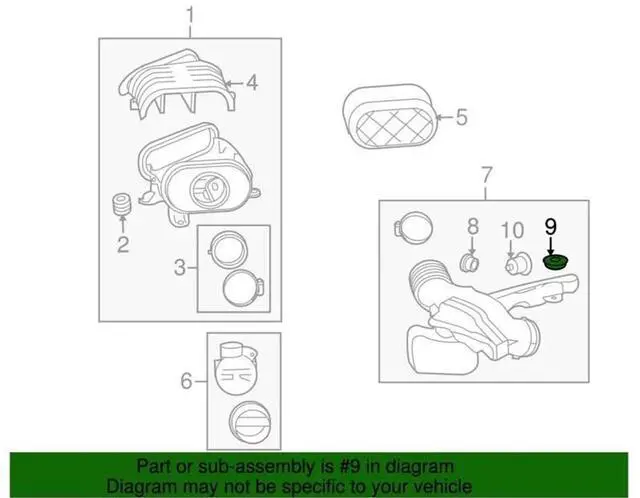 1
4
5
2
3
7
8
10
9
6
Part or sub-assembly is #9 in diagram
Diagram may not be specific to your vehicle