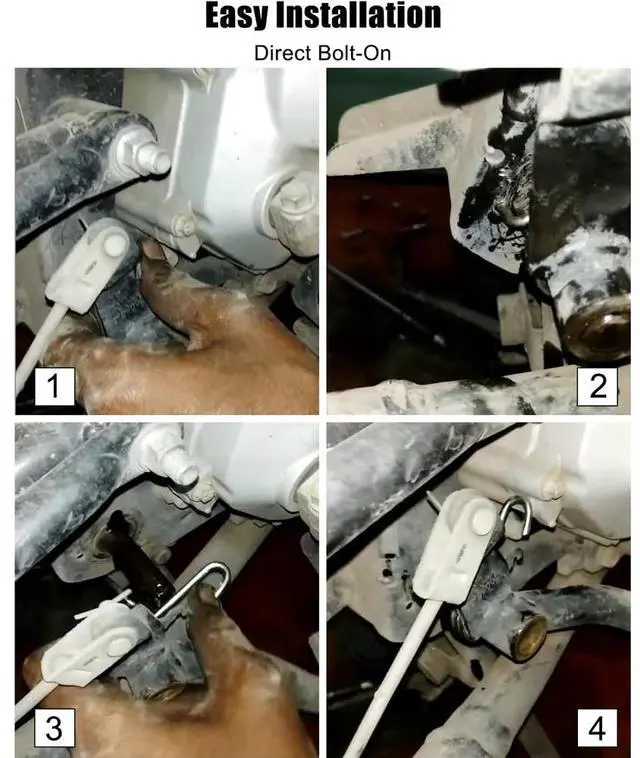 Easy Installation

Direct Bolt-On

1

2

3

4