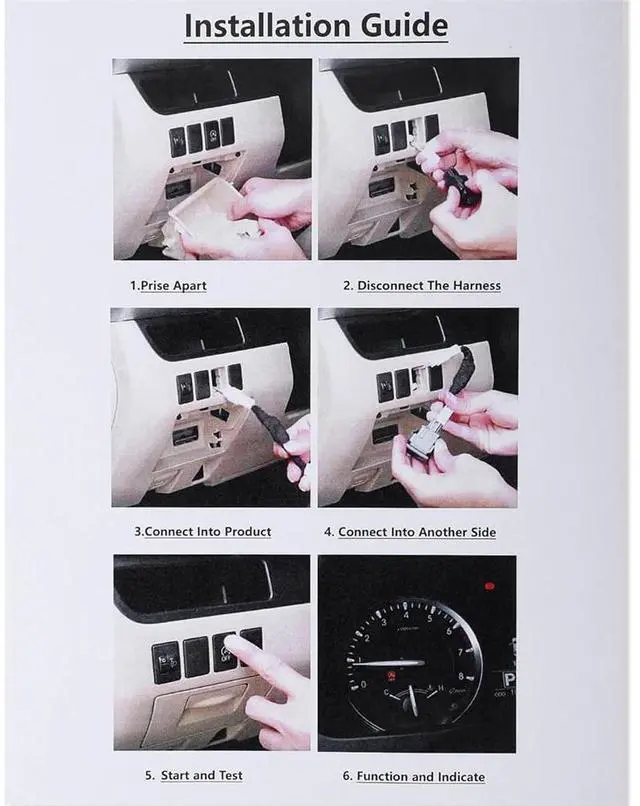 Installation Guide

1.Prise Apart

2. Disconnect The Harness

3.Connect Into Product

4. Connect Into Another Side

5. Start and Test

6. Function and Indicate