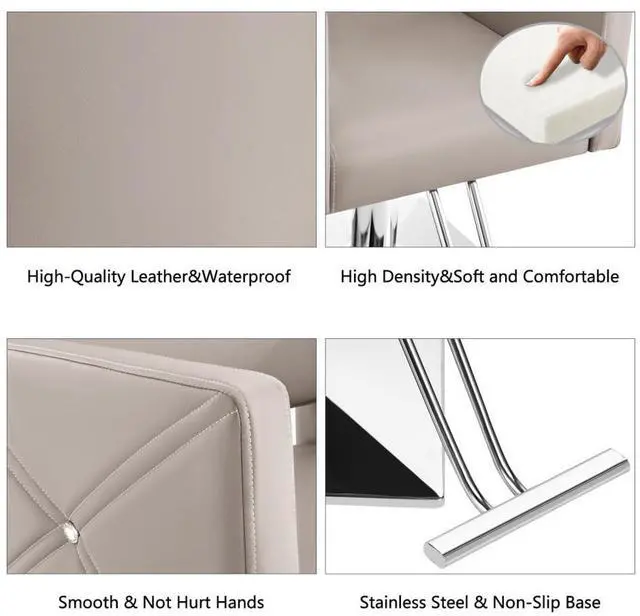 High-Quality Leather&Waterproof

High Density&Soft and Comfortable

Smooth & Not Hurt Hands

Stainless Steel & Non-Slip Base