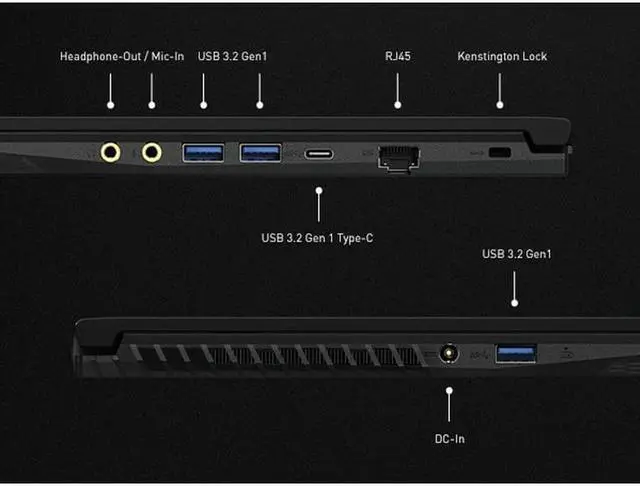 Headphone-Out / Mic-In
USB 3.2 Gen1
RJ45
Kenstington Lock

USB 3.2 Gen 1 Type-C

USB 3.2 Gen1

DC-In