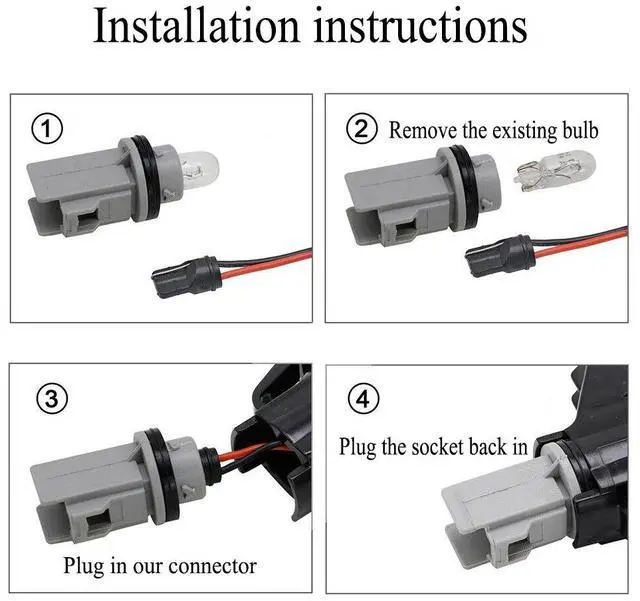 Installation instructions

①

② Remove the existing bulb

③

Plug in our connector

④

Plug the socket back in