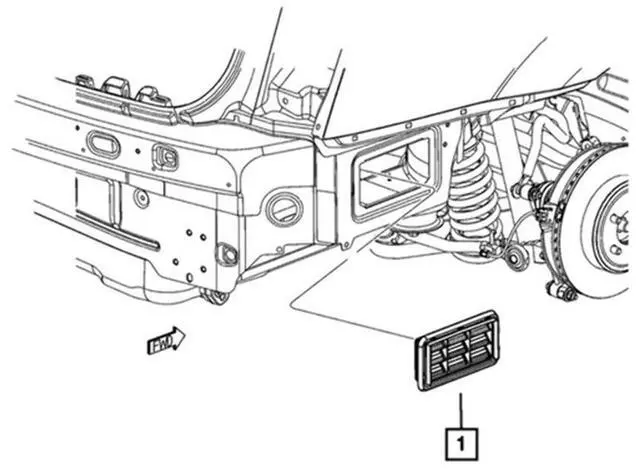 FWD

1