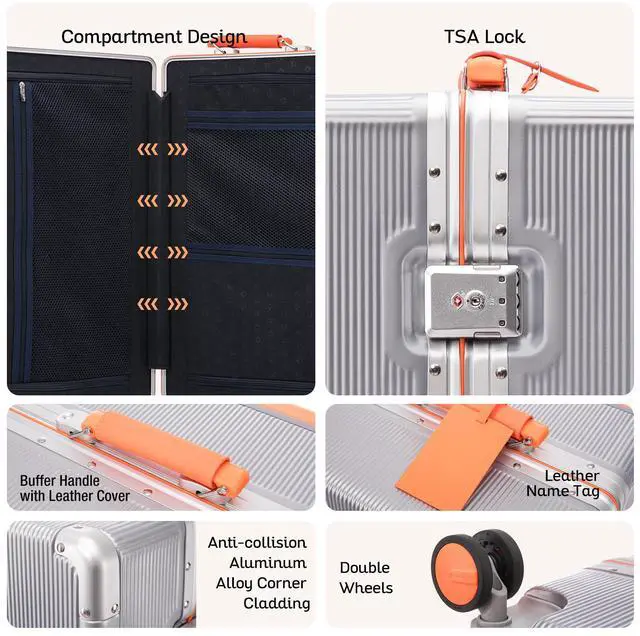 Compartment Design

TSA Lock

Buffer Handle with Leather Cover

Leather Name Tag

Anti-collision Aluminum Alloy Corner Cladding

Double Wheels