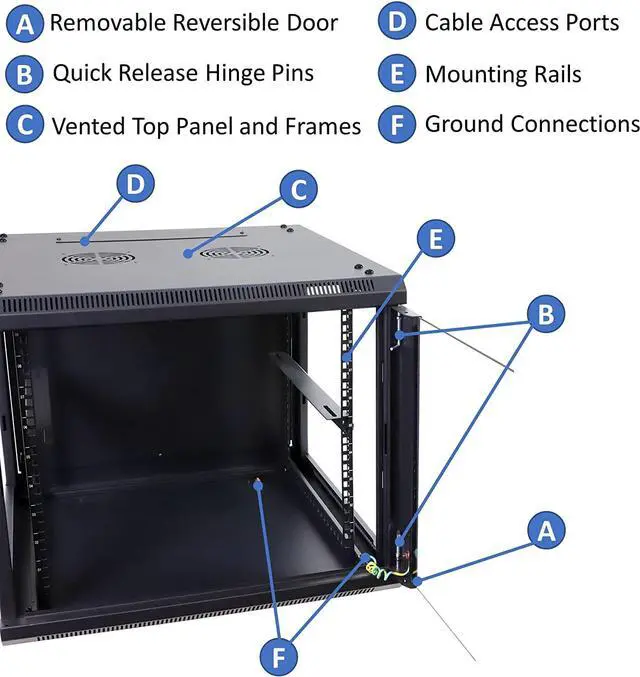 A Removable Reversible Door
B Quick Release Hinge Pins
C Vented Top Panel and Frames
D Cable Access Ports
E Mounting Rails
F Ground Connections

D
C
E
B
A
F