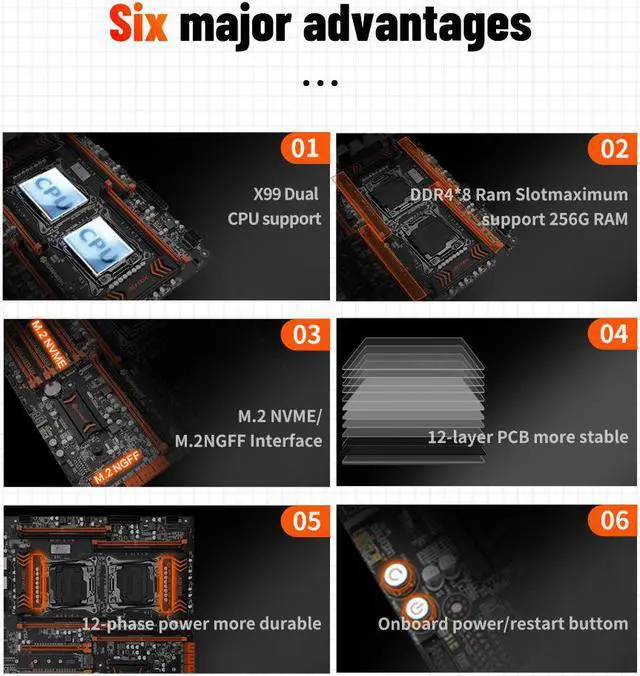 Six major advantages

...

01

CPU
CPU

X99 Dual CPU support

02

DDR4*8 Ram Slotmaximum support 256G RAM

03

M.2 NVME
M.2 NGFF

M.2 NVME/ M.2NGFF Interface

04

12-layer PCB more stable

05

12-phase power more durable

06

Onboard power/restart buttom