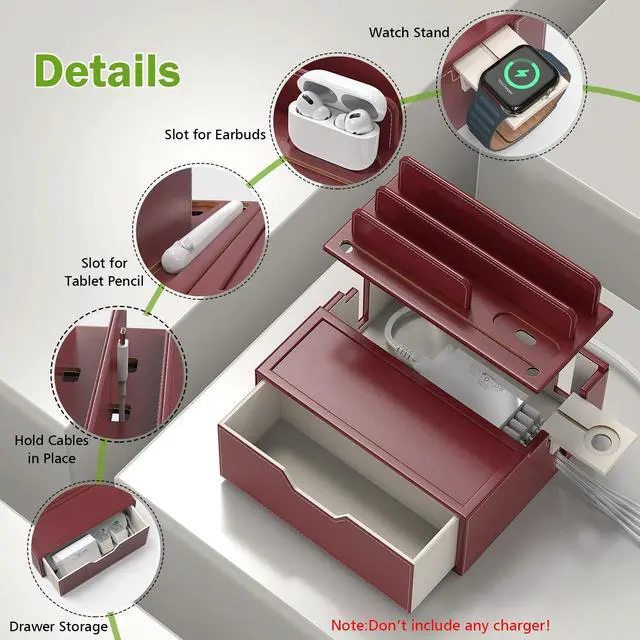 Details

Watch Stand

Slot for Earbuds

Slot for Tablet Pencil

Hold Cables in Place

Drawer Storage

Note:Don't include any charger!