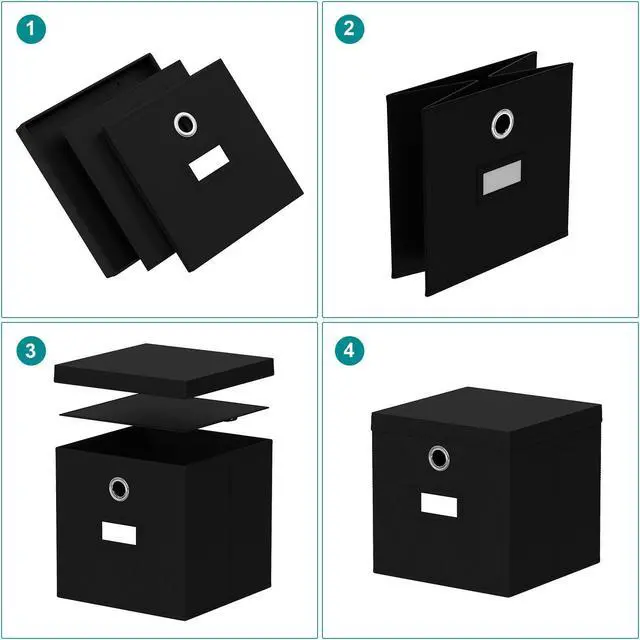 1

2

3

4