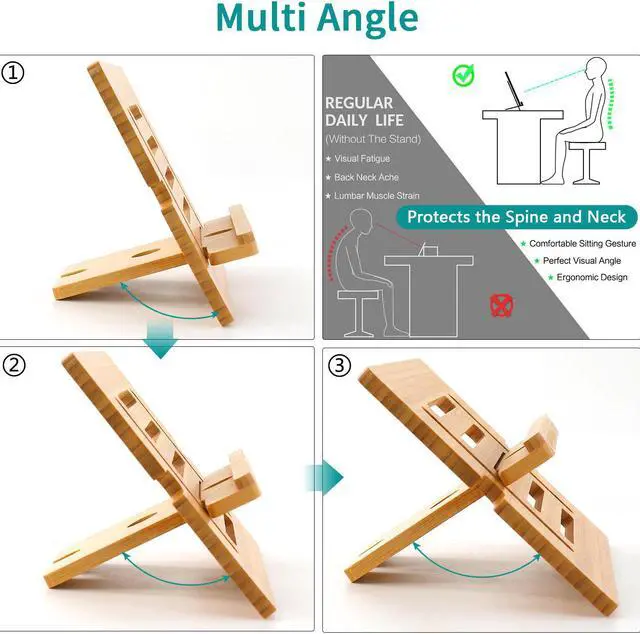 Multi Angle

①

REGULAR DAILY LIFE
(Without The Stand)
★ Visual Fatigue
★ Back Neck Ache
★ Lumbar Muscle Strain

Protects the Spine and Neck
★ Comfortable Sitting Gesture
★ Perfect Visual Angle
★ Ergonomic Design

②

③