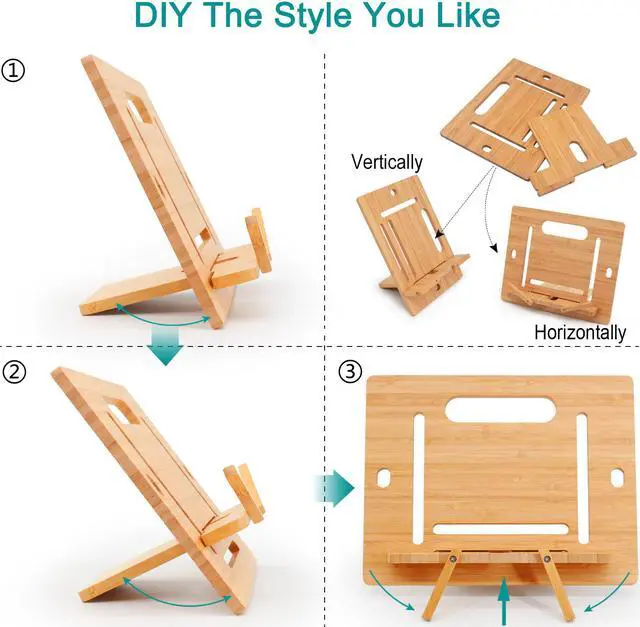 DIY The Style You Like

①

Vertically

Horizontally

②

③