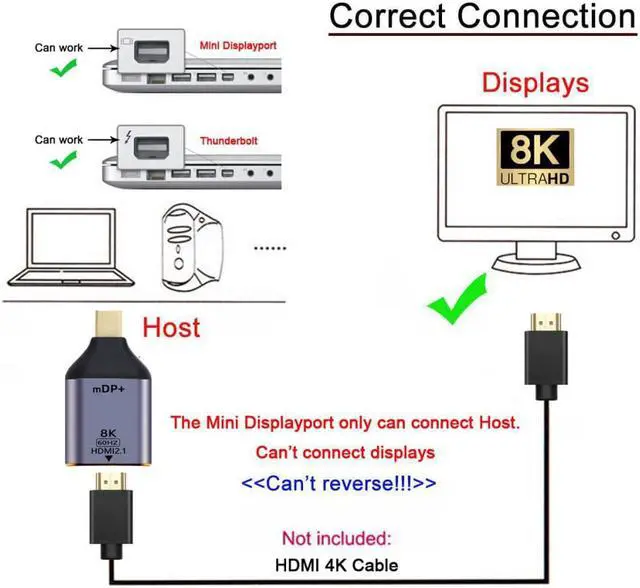 Correct Connection

Can work

Mini Displayport

Can work

Thunderbolt

......

Displays

8K
ULTRAHD

Host

mDP+

8K
60HZ
HDMI2.1

The Mini Displayport only can connect Host.

Can't connect displays

<<Can't reverse!!!>>

Not included:

HDMI 4K Cable