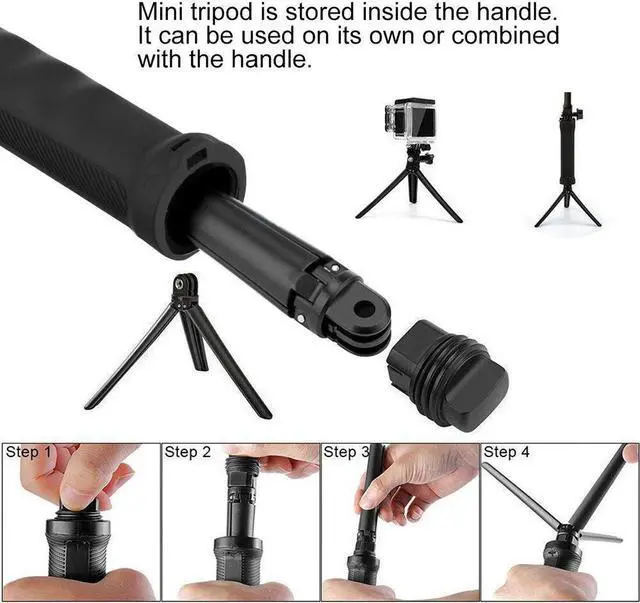 Mini tripod is stored inside the handle. It can be used on its own or combined with the handle.

Step 1

Step 2

Step 3

Step 4