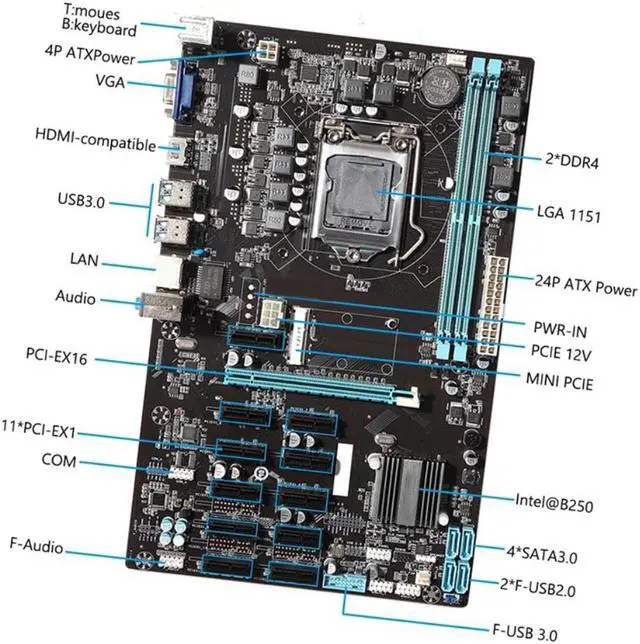 T:moues
B:keyboard
4P ATXPower
VGA
HDMI-compatible
USB3.0
LAN
Audio
PCI-EX16
11*PCI-EX1
COM
F-Audio
2*DDR4
LGA 1151
24P ATX Power
PWR-IN
PCIE 12V
MINI PCIE
Intel@B250
4*SATA3.0
2*F-USB2.0
F-USB 3.0