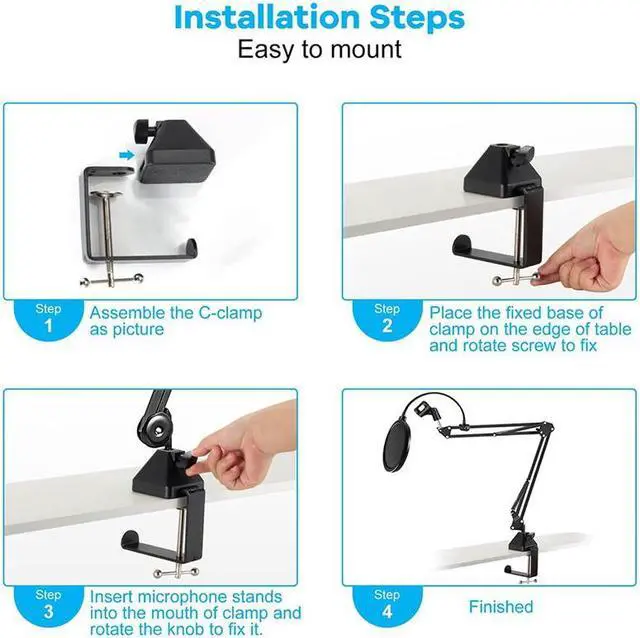 Installation Steps
Easy to mount

Step 1
Assemble the C-clamp as picture

Step 2
Place the fixed base of clamp on the edge of table and rotate screw to fix

Step 3
Insert microphone stands into the mouth of clamp and rotate the knob to fix it.

Step 4
Finished