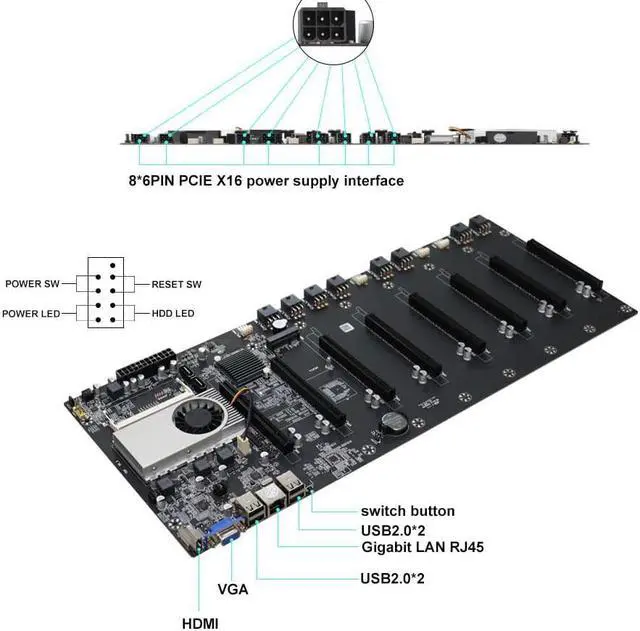 8*6PIN PCIE X16 power supply interface

POWER SW
RESET SW
POWER LED
HDD LED

switch button
USB2.0*2
Gigabit LAN RJ45
USB2.0*2
VGA
HDMI