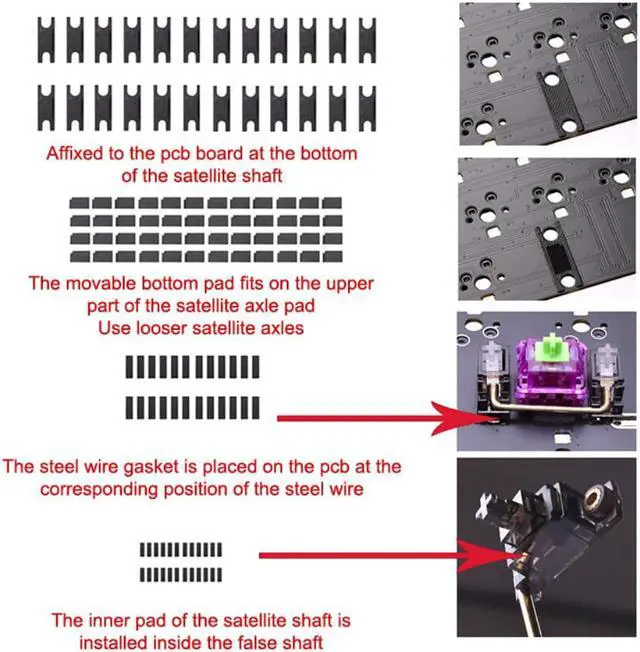 Affixed to the pcb board at the bottom of the satellite shaft

The movable bottom pad fits on the upper part of the satellite axle pad
Use looser satellite axles

The steel wire gasket is placed on the pcb at the corresponding position of the steel wire

The inner pad of the satellite shaft is installed inside the false shaft