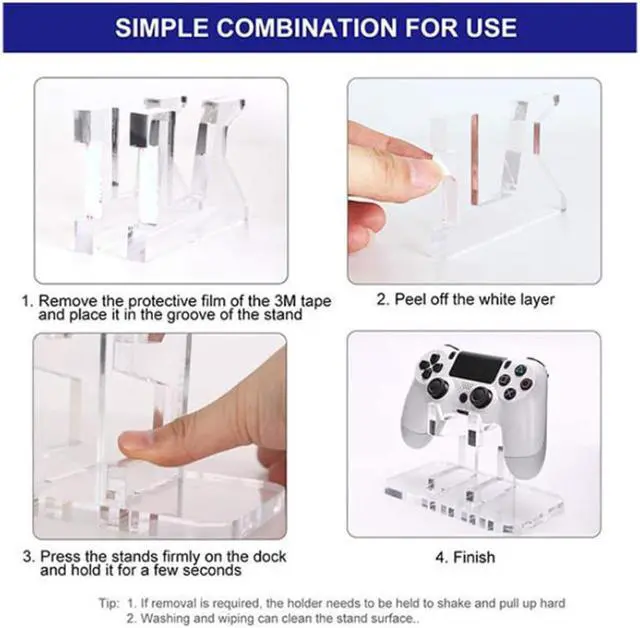 SIMPLE COMBINATION FOR USE

1. Remove the protective film of the 3M tape and place it in the groove of the stand

2. Peel off the white layer

3. Press the stands firmly on the dock and hold it for a few seconds

4. Finish

Tip: 1. If removal is required, the holder needs to be held to shake and pull up hard
2. Washing and wiping can clean the stand surface..