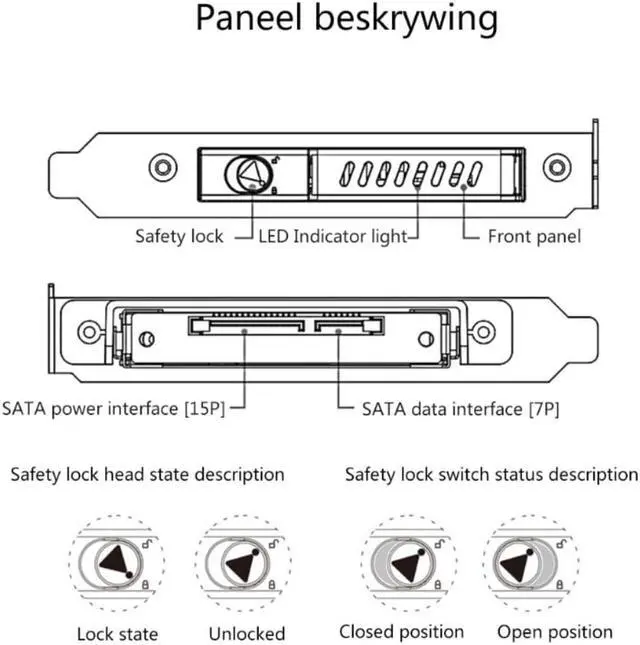 Paneel beskrywing

Safety lock
LED Indicator light
Front panel

SATA power interface [15P]
SATA data interface [7P]

Safety lock head state description

Safety lock switch status description

Lock state
Unlocked
Closed position
Open position