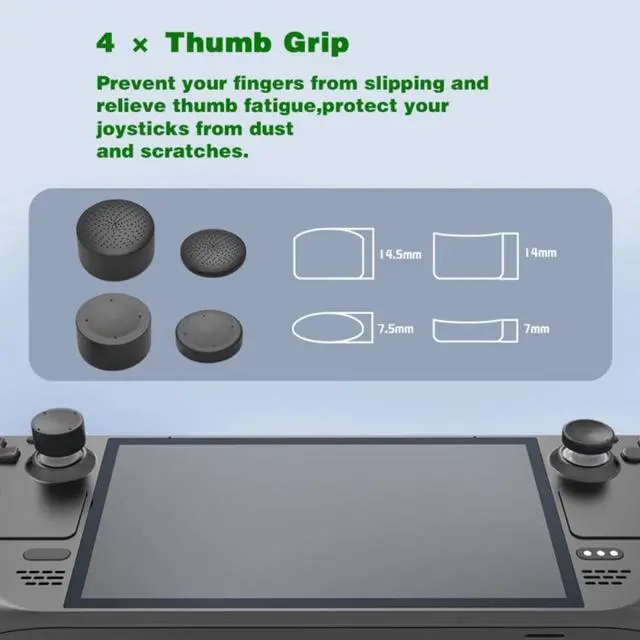 4 × Thumb Grip

Prevent your fingers from slipping and relieve thumb fatigue,protect your joysticks from dust and scratches.

14.5mm

14mm

7.5mm

7mm