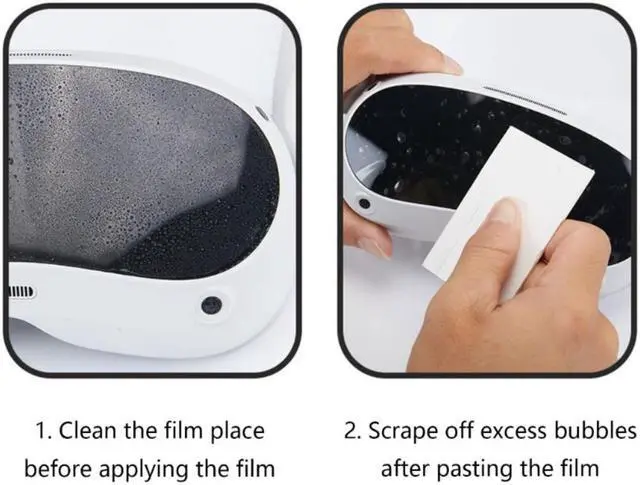 1. Clean the film place before applying the film

2. Scrape off excess bubbles after pasting the film