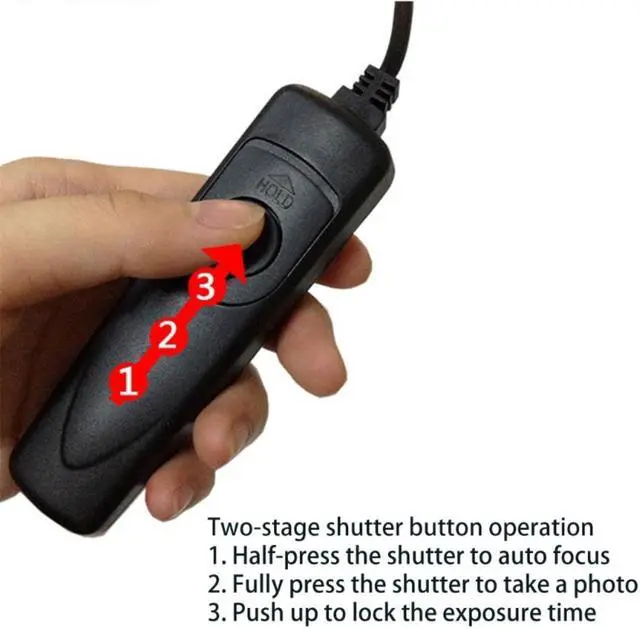 HOLD

3
2
1

Two-stage shutter button operation
1. Half-press the shutter to auto focus
2. Fully press the shutter to take a photo
3. Push up to lock the exposure time