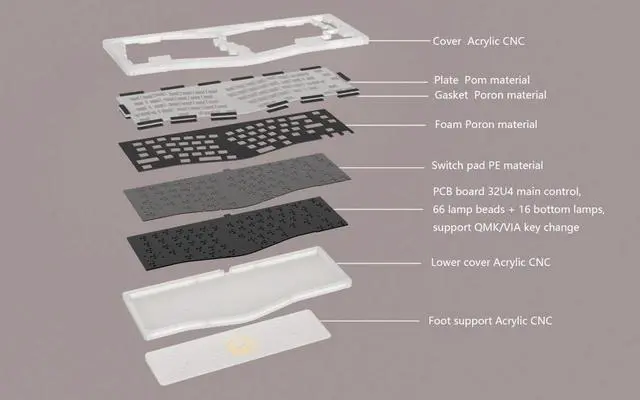 Cover Acrylic CNC

Plate Pom material

Gasket Poron material

Foam Poron material

Switch pad PE material

PCB board 32U4 main control, 66 lamp beads + 16 bottom lamps, support QMK/VIA key change

Lower cover Acrylic CNC

Foot support Acrylic CNC