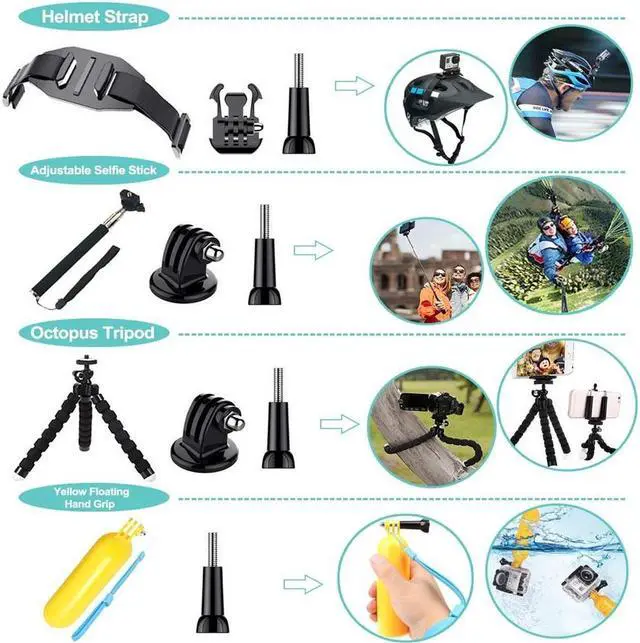 Helmet Strap

Adjustable Selfie Stick

Octopus Tripod

Yellow Floating Hand Grip