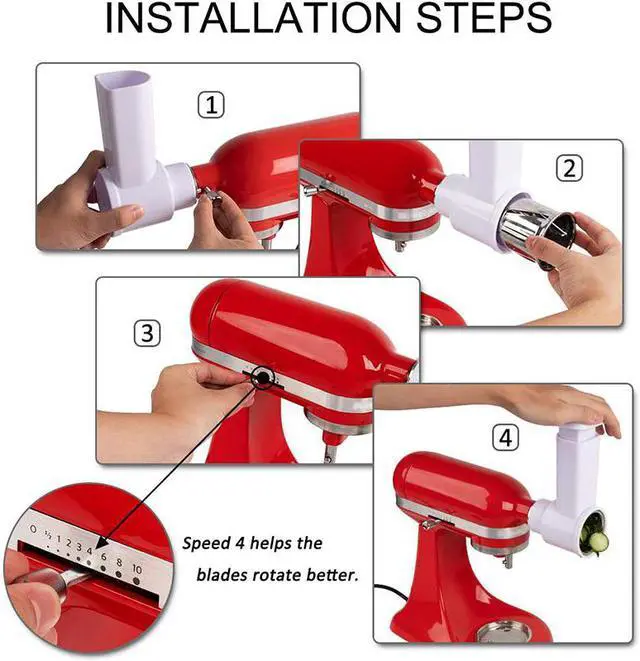 INSTALLATION STEPS

1

2

3

4

0 ½ 1 2 3 4 6 8 10

Speed 4 helps the blades rotate better.