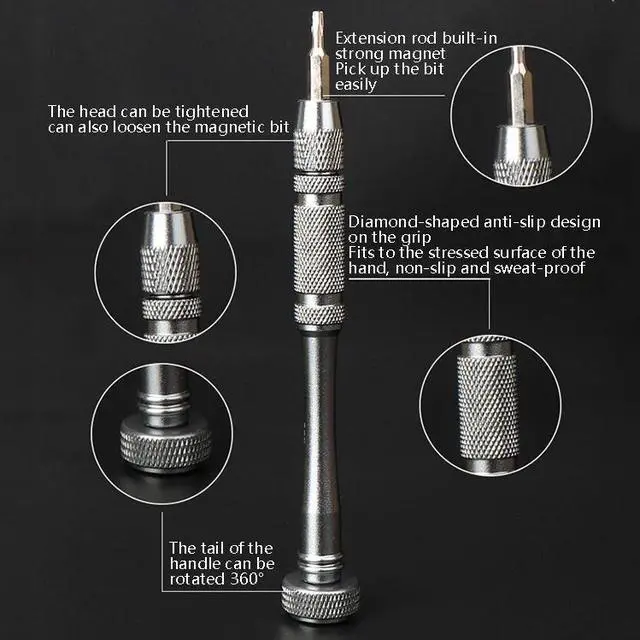 Extension rod built-in strong magnet
Pick up the bit easily

The head can be tightened can also loosen the magnetic bit

Diamond-shaped anti-slip design on the grip
Fits to the stressed surface of the hand, non-slip and sweat-proof

The tail of the handle can be rotated 360°