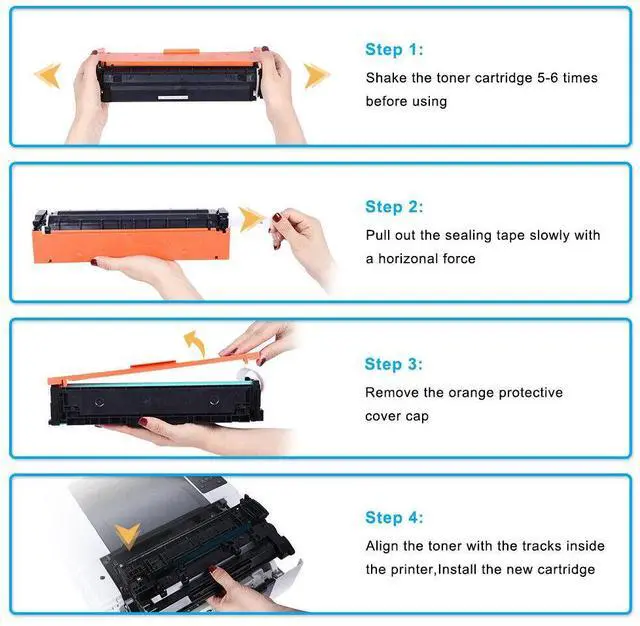 Step 1:
Shake the toner cartridge 5-6 times before using

Step 2:
Pull out the sealing tape slowly with a horizonal force

Step 3:
Remove the orange protective cover cap

Step 4:
Align the toner with the tracks inside the printer,Install the new cartridge