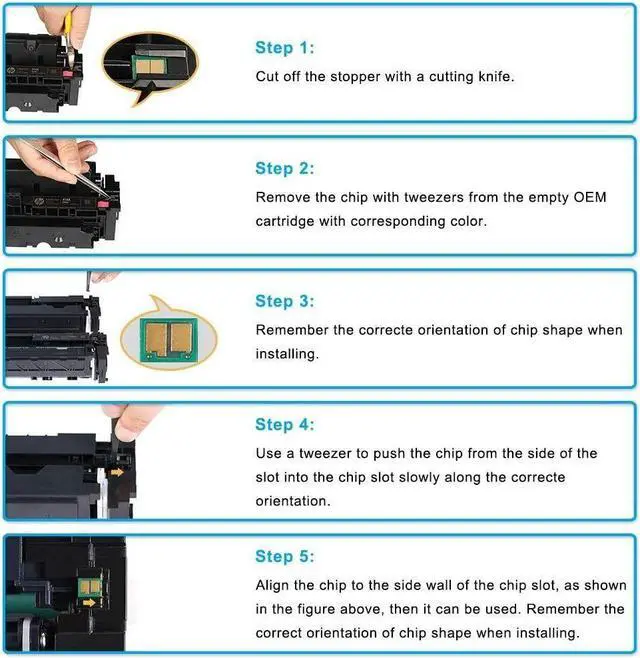 Step 1:
Cut off the stopper with a cutting knife.

Step 2:
Remove the chip with tweezers from the empty OEM cartridge with corresponding color.

Step 3:
Remember the correcte orientation of chip shape when installing.

Step 4:
Use a tweezer to push the chip from the side of the slot into the chip slot slowly along the correcte orientation.

Step 5:
Align the chip to the side wall of the chip slot, as shown in the figure above, then it can be used. Remember the correct orientation of chip shape when installing.