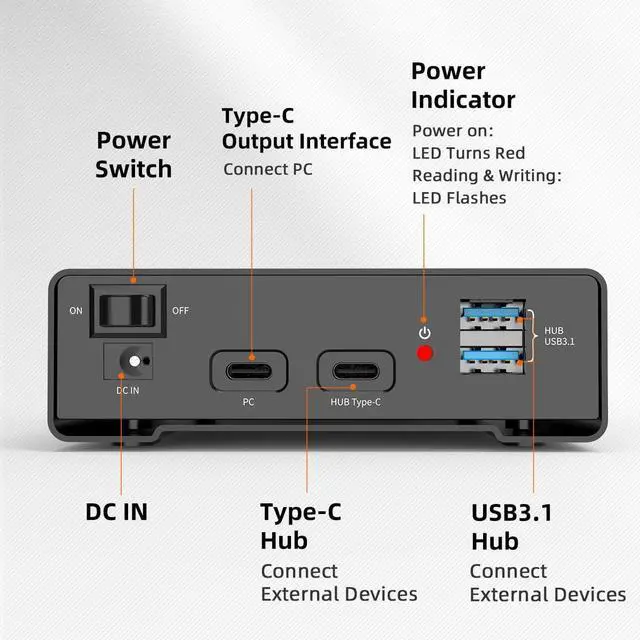 Power Switch

Type-C Output Interface
Connect PC

Power Indicator
Power on:
LED Turns Red
Reading & Writing:
LED Flashes

ON
OFF
DC IN
PC
HUB Type-C
HUB
USB3.1

DC IN

Type-C Hub
Connect
External Devices

USB3.1 Hub
Connect
External Devices