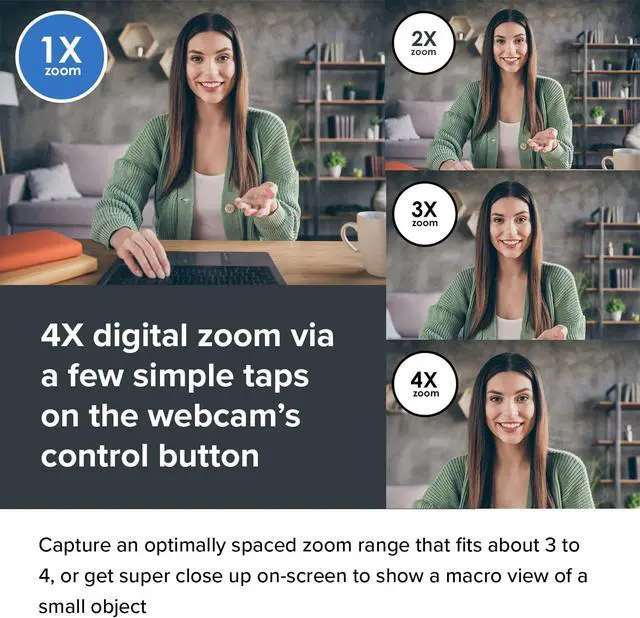 1X zoom

2X zoom

3X zoom

4X zoom

4X digital zoom via a few simple taps on the webcam's control button

Capture an optimally spaced zoom range that fits about 3 to 4, or get super close up on-screen to show a macro view of a small object