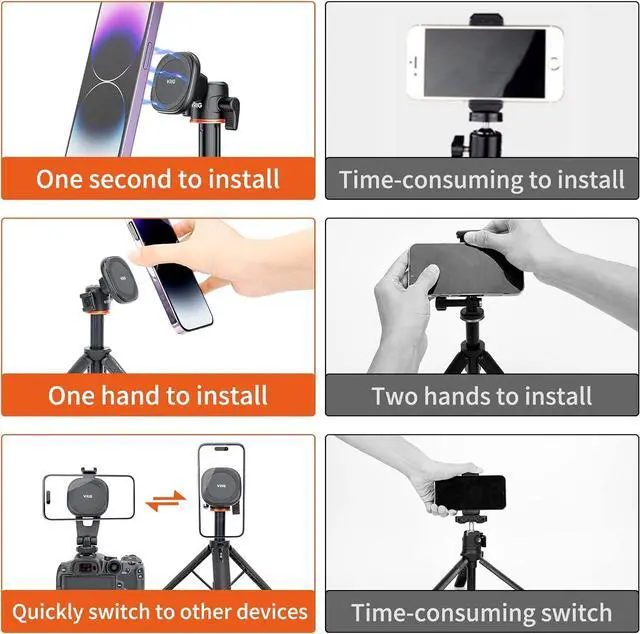 One second to install

Time-consuming to install

One hand to install

Two hands to install

Quickly switch to other devices

Time-consuming switch