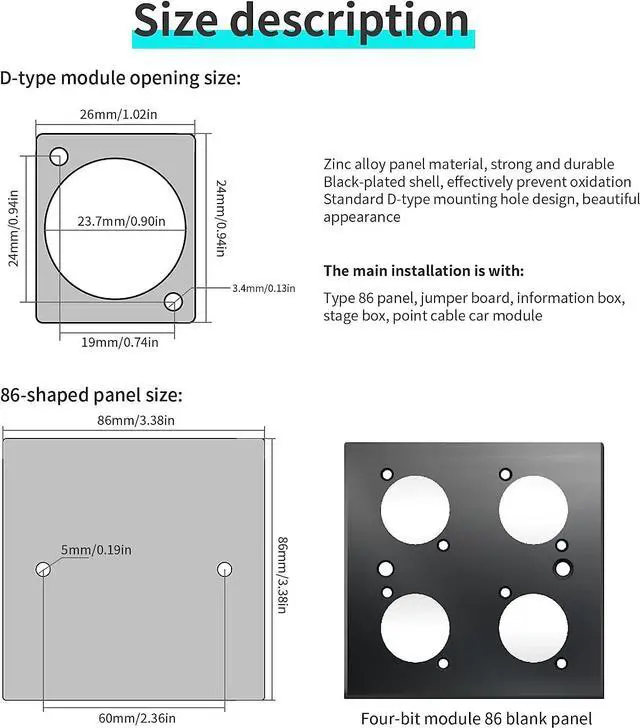 Size description

D-type module opening size:

26mm/1.02in

24mm/0.94in

23.7mm/0.90in

24mm/0.94in

3.4mm/0.13in

19mm/0.74in

Zinc alloy panel material, strong and durable
Black-plated shell, effectively prevent oxidation
Standard D-type mounting hole design, beautiful appearance

The main installation is with:

Type 86 panel, jumper board, information box, stage box, point cable car module

86-shaped panel size:

86mm/3.38in

5mm/0.19in

86mm/3.38in

60mm/2.36in

Four-bit module 86 blank panel