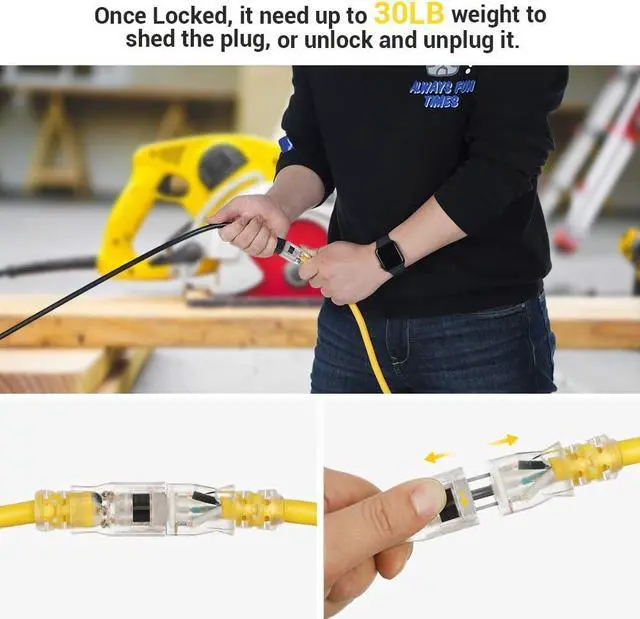 Once Locked, it need up to 30LB weight to shed the plug, or unlock and unplug it.

ALWAYS FUN TIMES