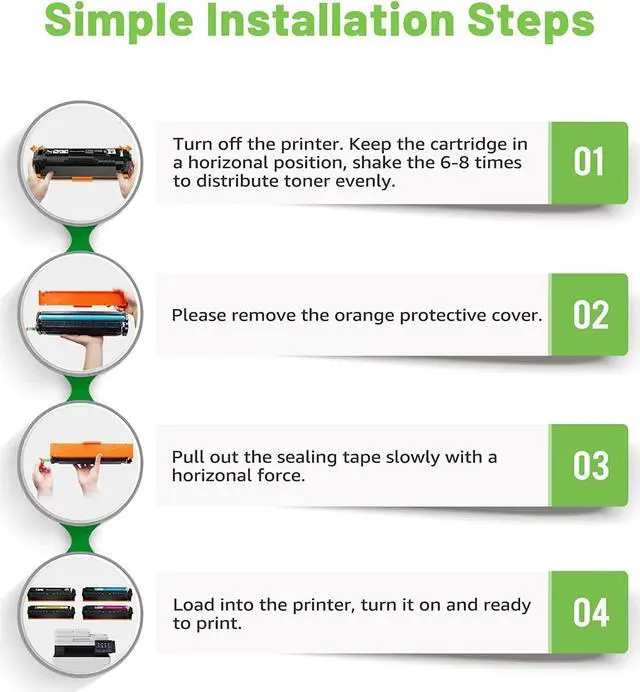 Simple Installation Steps

Turn off the printer. Keep the cartridge in a horizonal position, shake the 6-8 times to distribute toner evenly.

01

Please remove the orange protective cover.

02

Pull out the sealing tape slowly with a horizonal force.

03

Load into the printer, turn it on and ready to print.

04