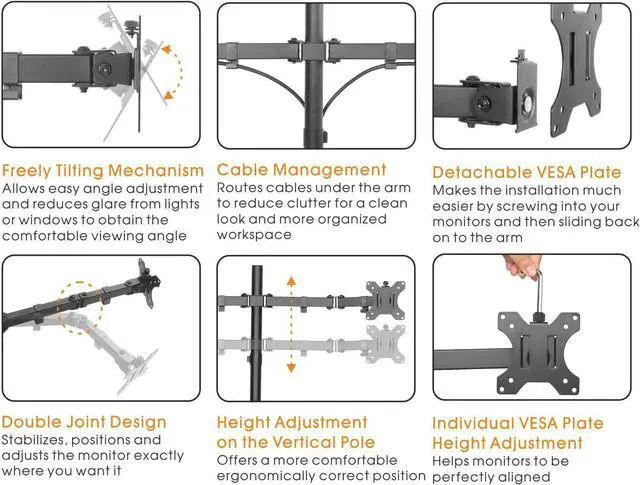 Freely Tilting Mechanism
Allows easy angle adjustment and reduces glare from lights or windows to obtain the comfortable viewing angle

Cable Management
Routes cables under the arm to reduce clutter for a clean look and more organized workspace

Detachable VESA Plate
Makes the installation much easier by screwing into your monitors and then sliding back on to the arm

Double Joint Design
Stabilizes, positions and adjusts the monitor exactly where you want it

Height Adjustment on the Vertical Pole
Offers a more comfortable ergonomically correct position

Individual VESA Plate Height Adjustment
Helps monitors to be perfectly aligned