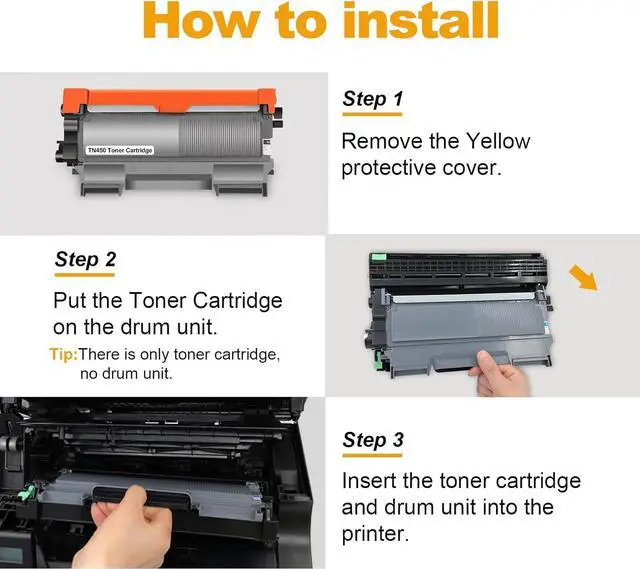 How to install

TN450 Toner Cartridge

Step 1

Remove the Yellow protective cover.

Step 2

Put the Toner Cartridge on the drum unit.

Tip:There is only toner cartridge, no drum unit.

Step 3

Insert the toner cartridge and drum unit into the printer.