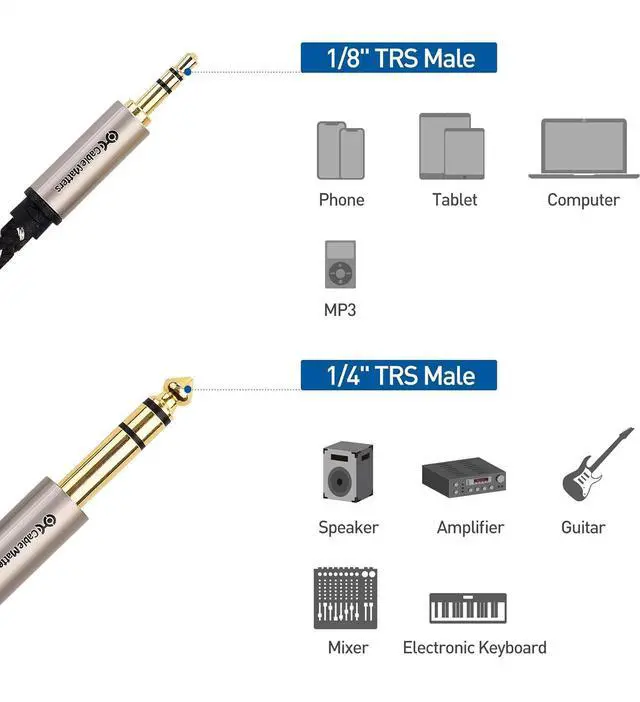 CableMatters

1/8" TRS Male

Phone

Tablet

Computer

MP3

CableMatters

1/4" TRS Male

Speaker

Amplifier

Guitar

Mixer

Electronic Keyboard