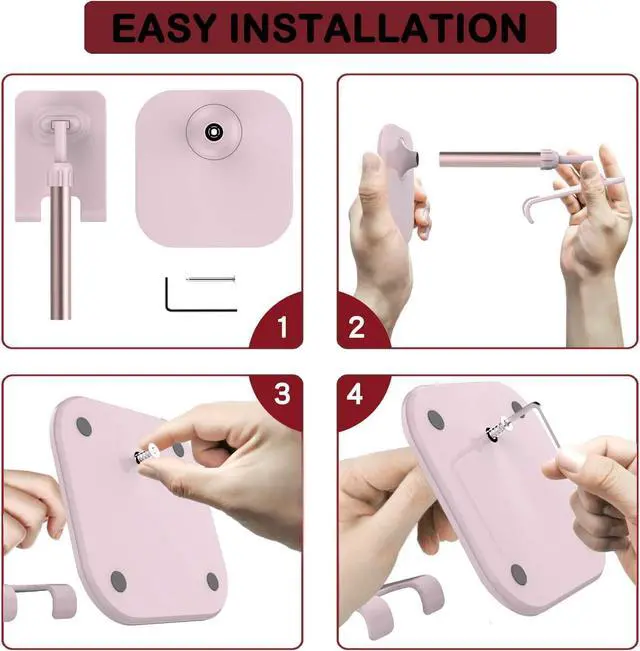 EASY INSTALLATION

1

2

3

4