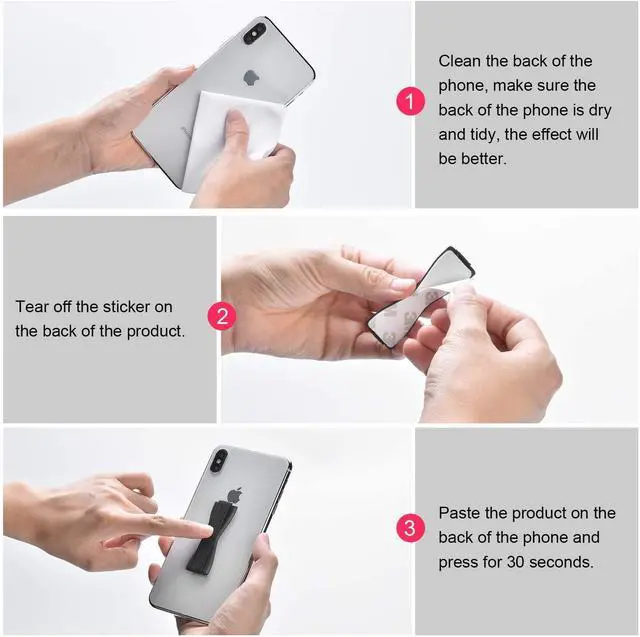 1

Clean the back of the phone, make sure the back of the phone is dry and tidy, the effect will be better.

Tear off the sticker on the back of the product.

2

3

Paste the product on the back of the phone and press for 30 seconds.