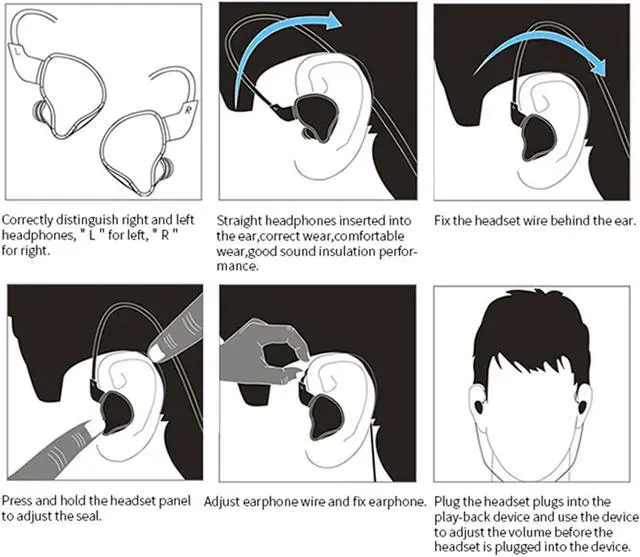 R

Correctly distinguish right and left headphones, " L " for left, " R " for right.

Straight headphones inserted into the ear,correct wear,comfortable wear,good sound insulation performance.

Fix the headset wire behind the ear.

Press and hold the headset panel to adjust the seal.

Adjust earphone wire and fix earphone.

Plug the headset plugs into the play-back device and use the device to adjust the volume before the headset is plugged into the device.