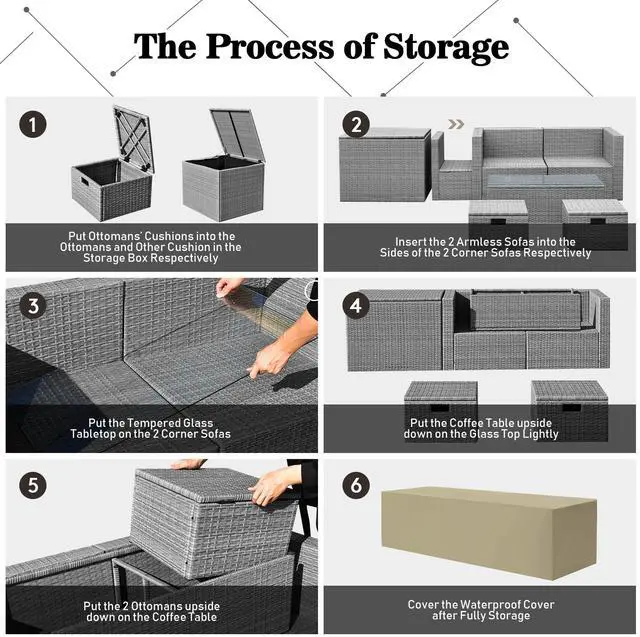 The Process of Storage

1

Put Ottomans' Cushions into the Ottomans and Other Cushion in the Storage Box Respectively

2

Insert the 2 Armless Sofas into the Sides of the 2 Corner Sofas Respectively

3

Put the Tempered Glass Tabletop on the 2 Corner Sofas

4

Put the Coffee Table upside down on the Glass Top Lightly

5

Put the 2 Ottomans upside down on the Coffee Table

6

Cover the Waterproof Cover after Fully Storage