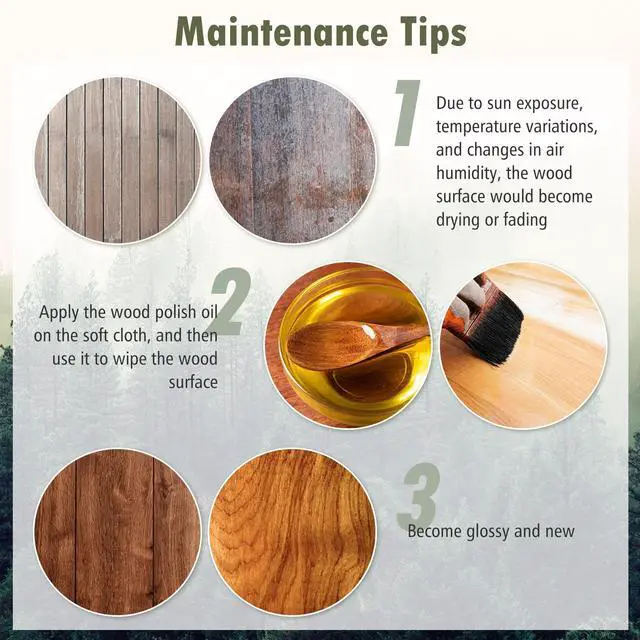 Maintenance Tips

1

Due to sun exposure, temperature variations, and changes in air humidity, the wood surface would become drying or fading

2

Apply the wood polish oil on the soft cloth, and then use it to wipe the wood surface

3

Become glossy and new