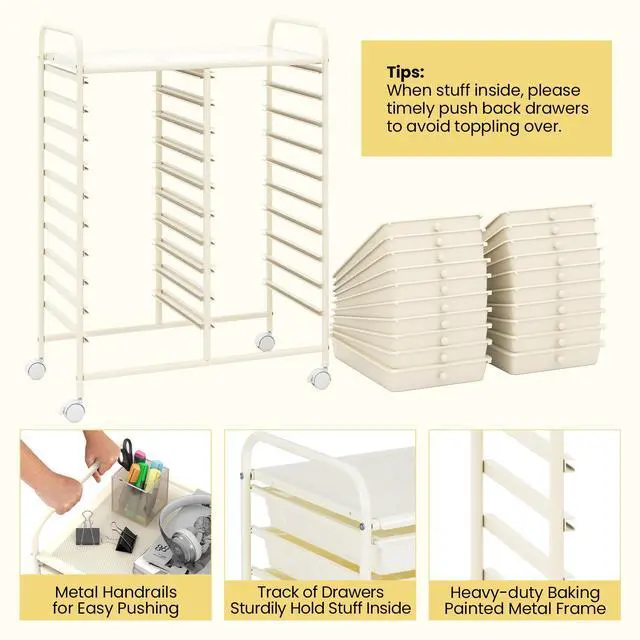 Tips:
When stuff inside, please timely push back drawers to avoid toppling over.

Metal Handrails for Easy Pushing

Track of Drawers Sturdily Hold Stuff Inside

Heavy-duty Baking Painted Metal Frame