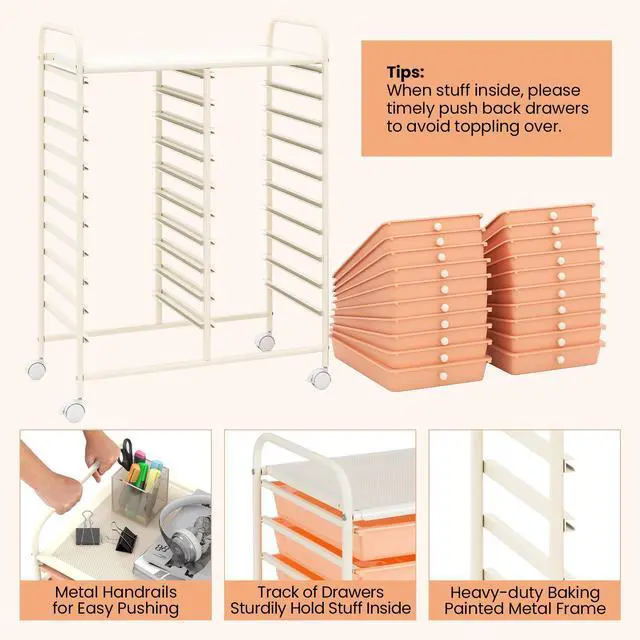 Tips:
When stuff inside, please timely push back drawers to avoid toppling over.

Metal Handrails for Easy Pushing

Track of Drawers Sturdily Hold Stuff Inside

Heavy-duty Baking Painted Metal Frame