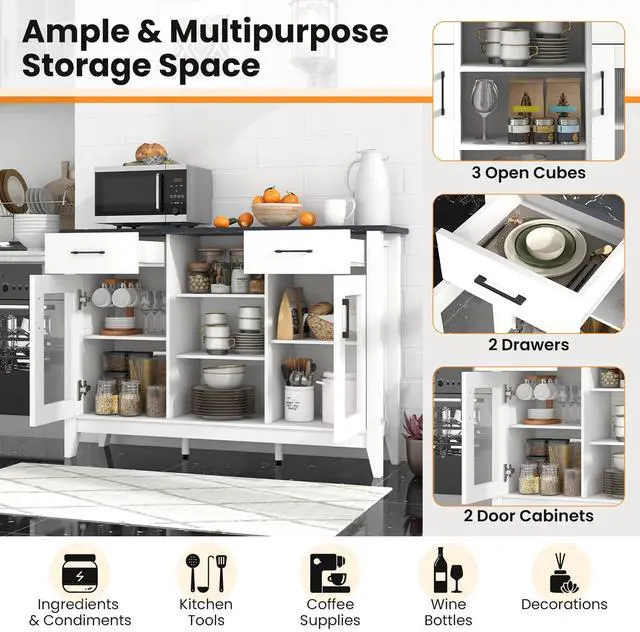 Ample & Multipurpose Storage Space

3 Open Cubes

2 Drawers

2 Door Cabinets

Ingredients & Condiments

Kitchen Tools

Coffee Supplies

Wine Bottles

Decorations